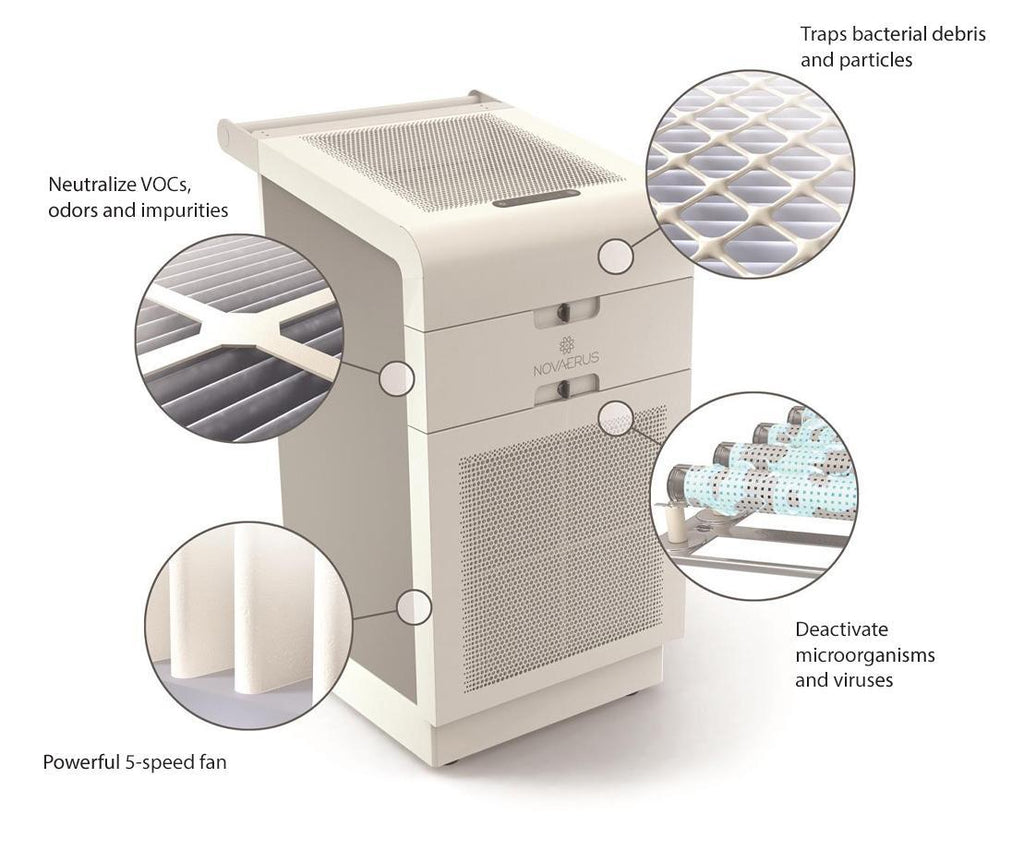 Traps bacterial debris and particles

Neutralize VOCs, odors and impurities

NOVAERUS

Deactivate microorganisms and viruses

Powerful 5-speed fan