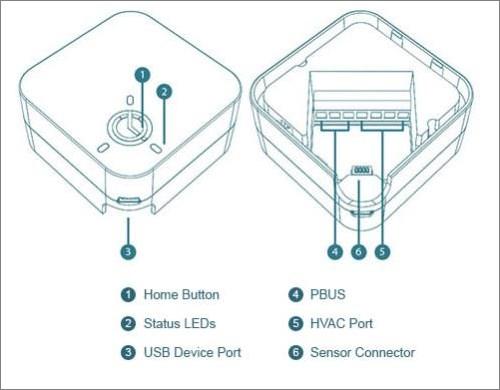 1
2
3
4
6
5

1 Home Button
2 Status LEDs
3 USB Device Port

4 PBUS
5 HVAC Port
6 Sensor Connector